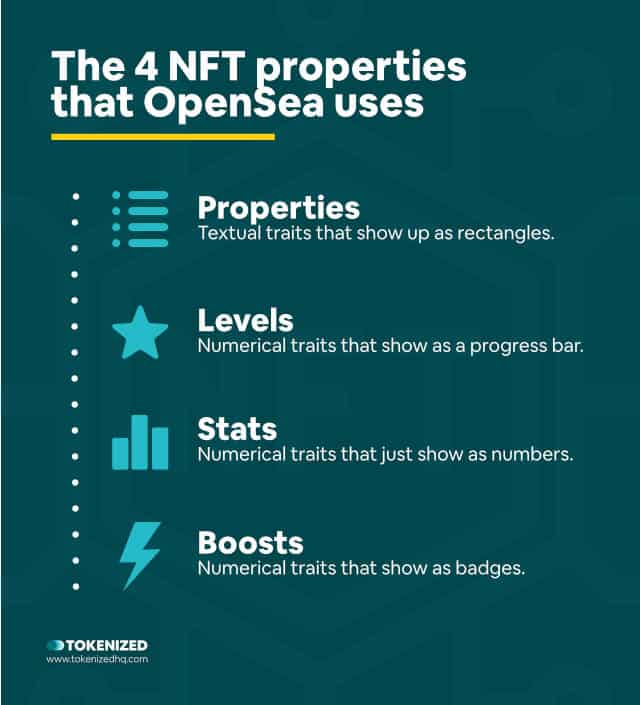 The 4 NFT properties that OpenSea uses

Properties
Textual traits that show up as rectangles.

Levels
Numerical traits that show as a progress bar.

Stats
Numerical traits that just show as numbers.

Boosts
Numerical traits that show as badges.

TOKENIZED
www.tokenizedhq.com