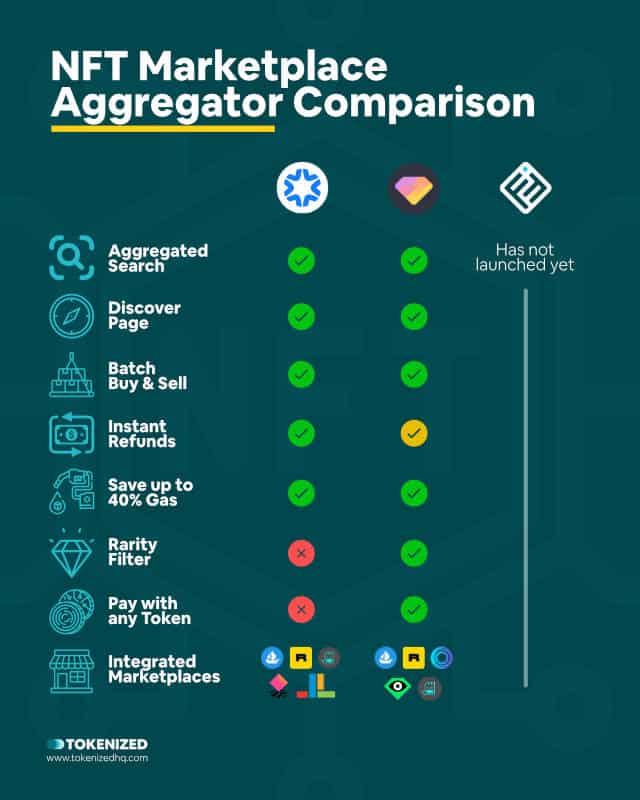 NFT Marketplace Aggregator Comparison

Has not launched yet

Aggregated Search

Discover Page

Batch Buy & Sell

Instant Refunds

Save up to 40% Gas

Rarity Filter

Pay with any Token

Integrated Marketplaces

TOKENIZED
www.tokenizedhq.com