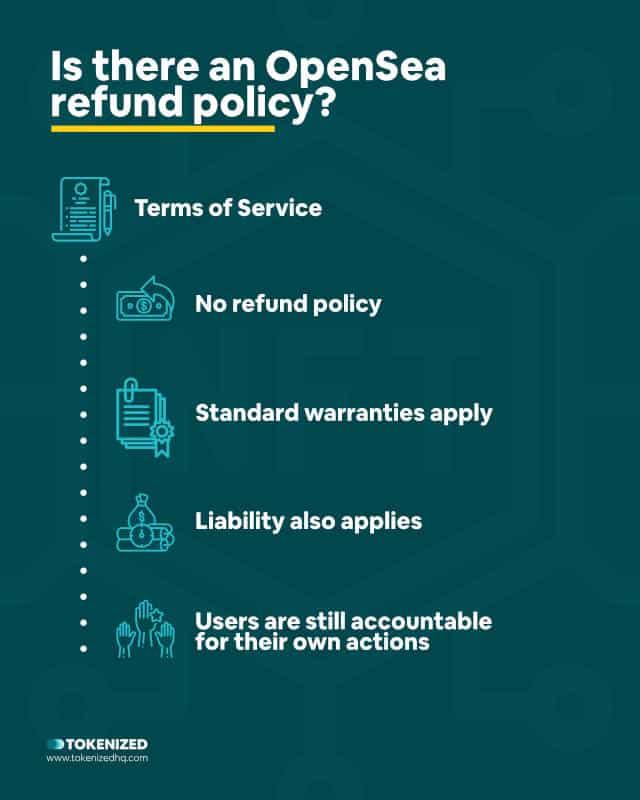 Is there an OpenSea refund policy?

Terms of Service

No refund policy

Standard warranties apply

Liability also applies

Users are still accountable for their own actions

TOKENIZED
www.tokenizedhq.com