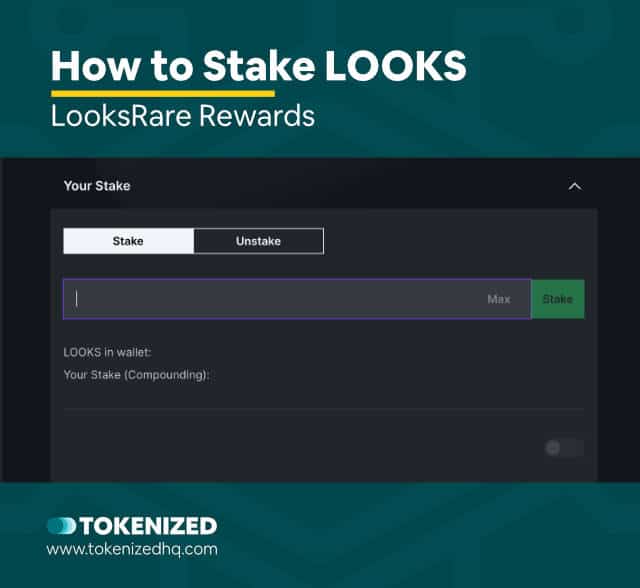 How to Stake LOOKS

LooksRare Rewards

Your Stake

Stake

Unstake

Max

Stake

LOOKS in wallet:

Your Stake (Compounding):

TOKENIZED

www.tokenizedhq.com