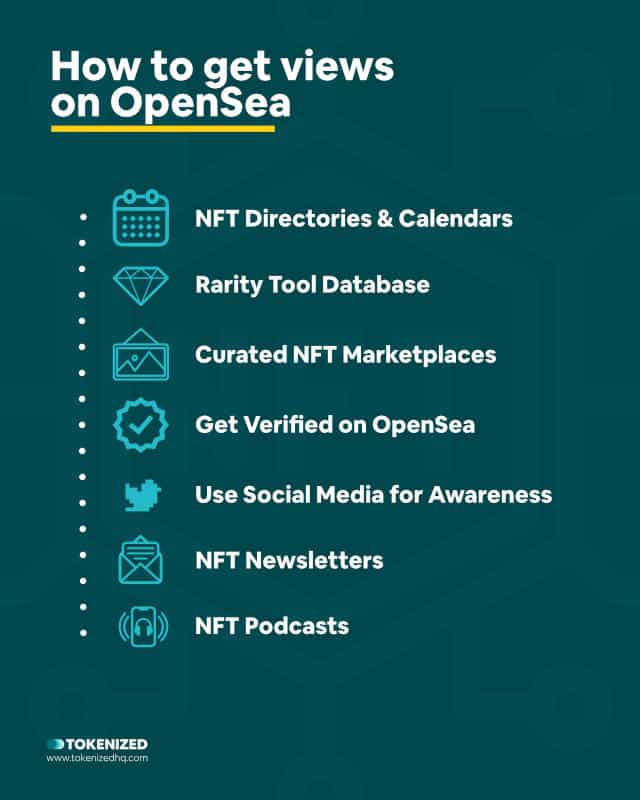 How to get views on OpenSea

NFT Directories & Calendars

Rarity Tool Database

Curated NFT Marketplaces

Get Verified on OpenSea

Use Social Media for Awareness

NFT Newsletters

NFT Podcasts

TOKENIZED
www.tokenizedhq.com