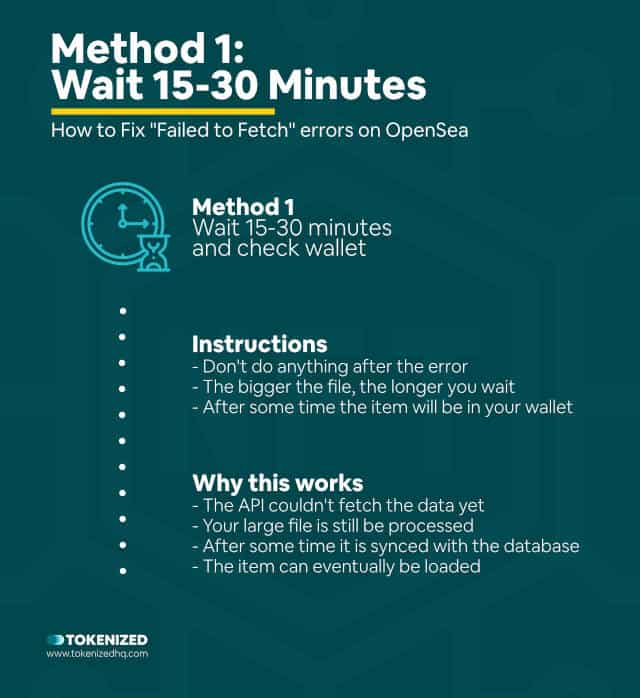 Method 1:
Wait 15-30 Minutes

How to Fix "Failed to Fetch" errors on OpenSea

Method 1
Wait 15-30 minutes and check wallet

Instructions
- Don't do anything after the error
- The bigger the file, the longer you wait
- After some time the item will be in your wallet

Why this works
- The API couldn't fetch the data yet
- Your large file is still be processed
- After some time it is synced with the database
- The item can eventually be loaded

TOKENIZED
www.tokenizedhq.com