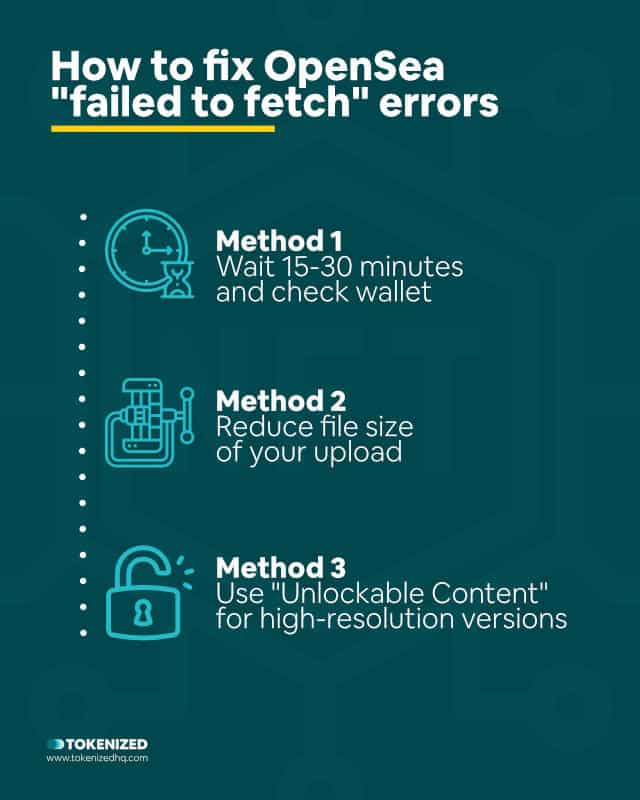 How to fix OpenSea "failed to fetch" errors

Method 1
Wait 15-30 minutes and check wallet

Method 2
Reduce file size of your upload

Method 3
Use "Unlockable Content" for high-resolution versions

TOKENIZED
www.tokenizedhq.com