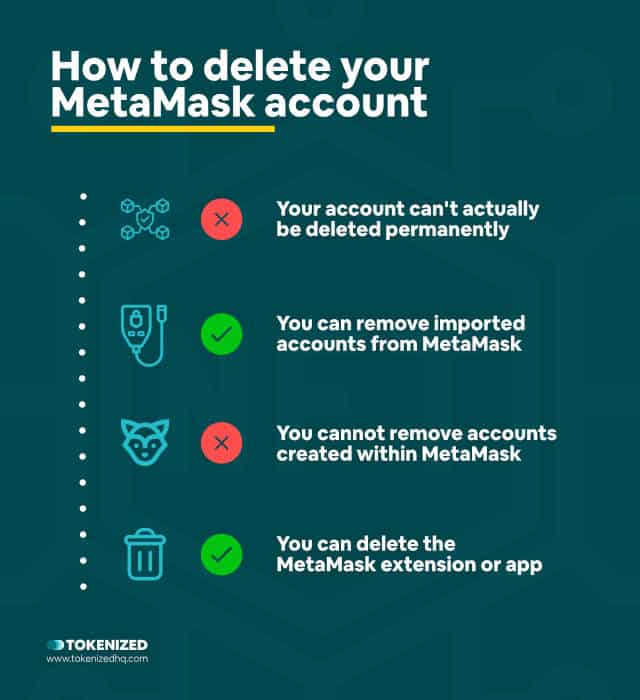 How to delete your MetaMask account

Your account can't actually be deleted permanently

You can remove imported accounts from MetaMask

You cannot remove accounts created within MetaMask

You can delete the MetaMask extension or app

TOKENIZED
www.tokenizedhq.com