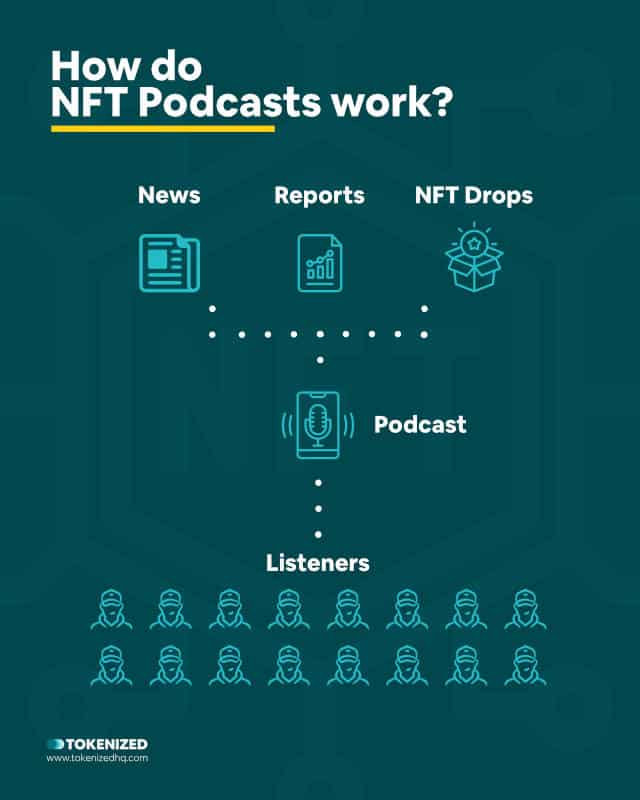 How do NFT Podcasts work?

News

Reports

NFT Drops

Podcast

Listeners

TOKENIZED
www.tokenizedhq.com