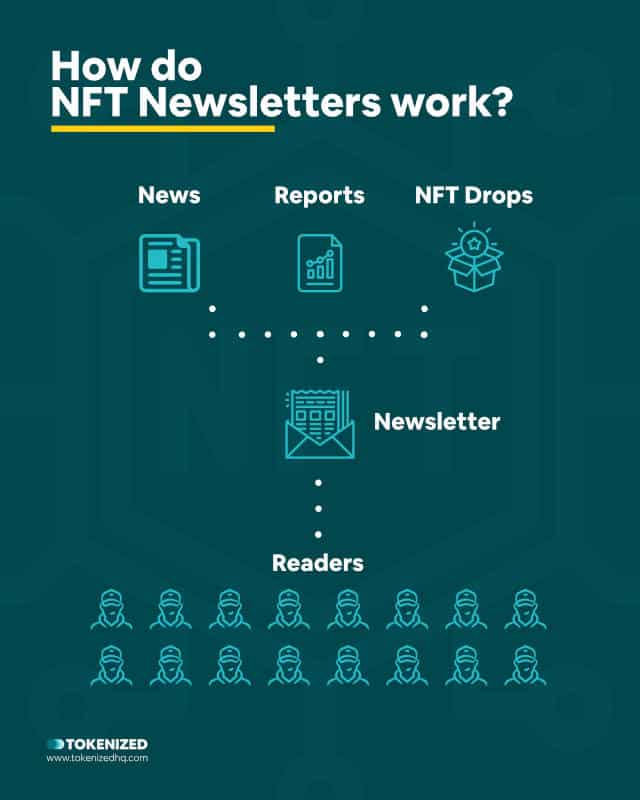 How do
NFT Newsletters work?

News

Reports

NFT Drops

Newsletter

Readers

TOKENIZED
www.tokenizedhq.com