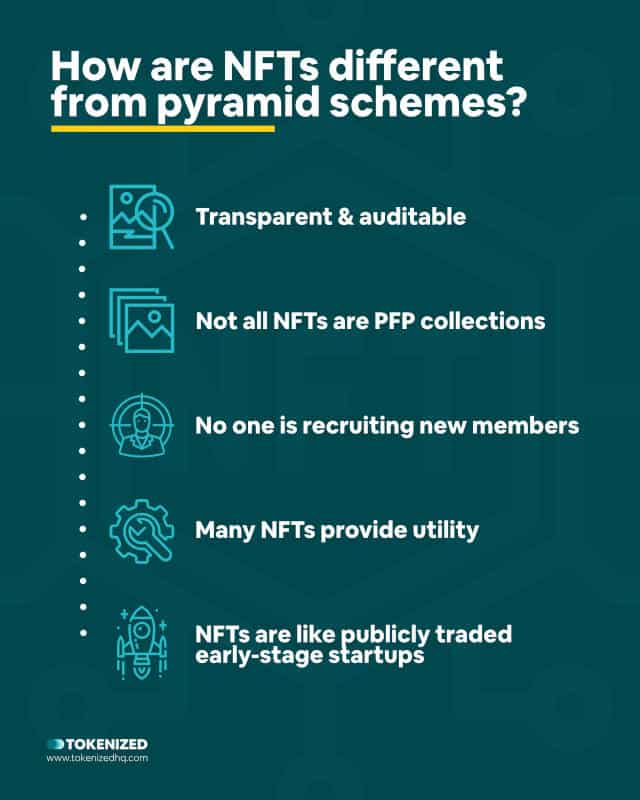 How are NFTs different from pyramid schemes?

Transparent & auditable

Not all NFTs are PFP collections

No one is recruiting new members

Many NFTs provide utility

NFTs are like publicly traded early-stage startups

TOKENIZED
www.tokenizedhq.com