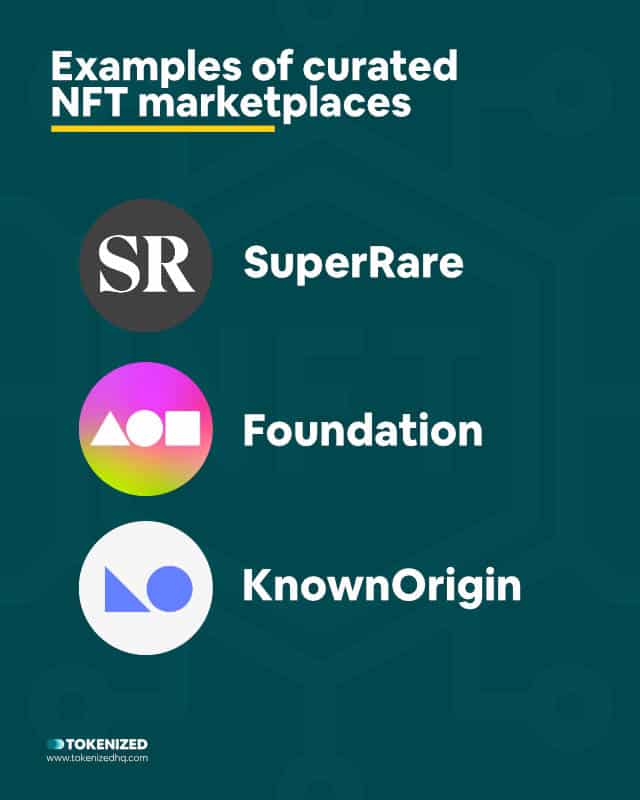 Examples of curated NFT marketplaces

SR

SuperRare

Foundation

KnownOrigin

TOKENIZED
www.tokenizedhq.com