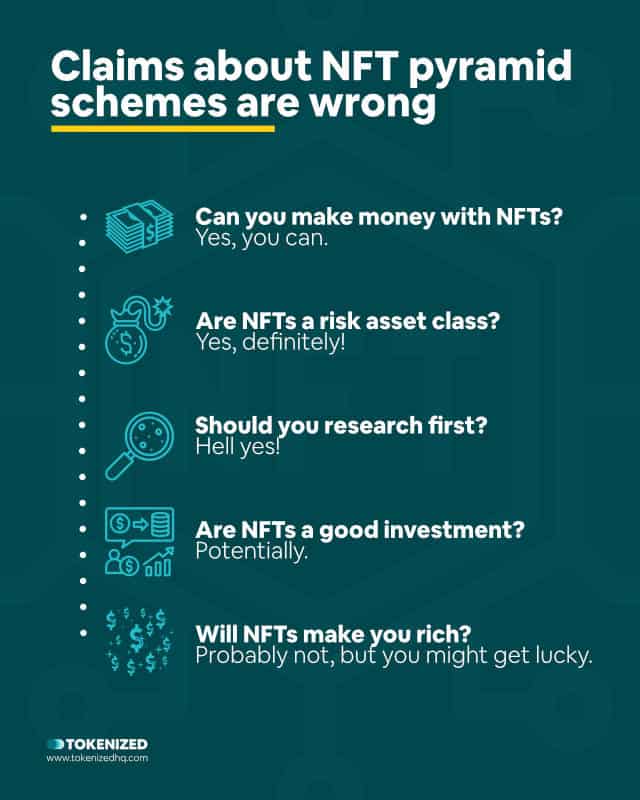 Claims about NFT pyramid schemes are wrong

Can you make money with NFTs?
Yes, you can.

Are NFTs a risk asset class?
Yes, definitely!

Should you research first?
Hell yes!

Are NFTs a good investment?
Potentially.

Will NFTs make you rich?
Probably not, but you might get lucky.

TOKENIZED
www.tokenizedhq.com