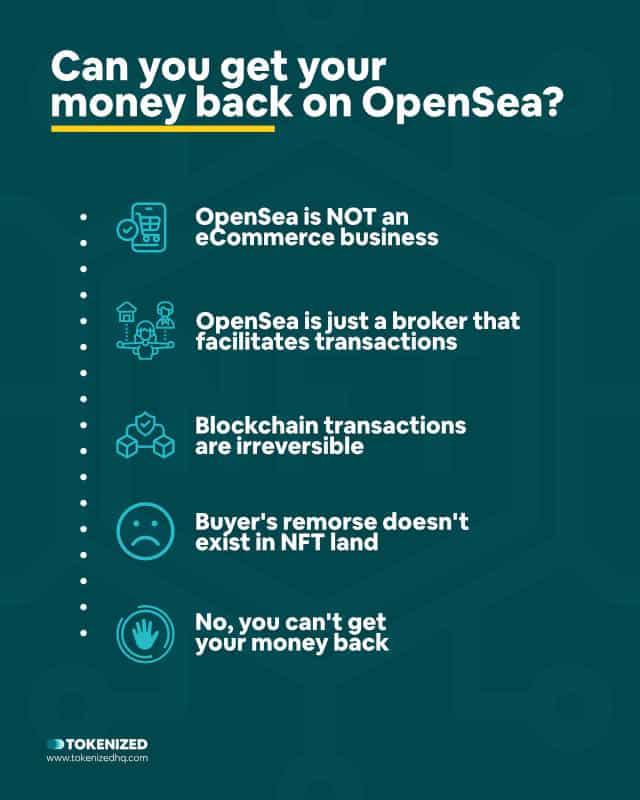 Can you get your money back on OpenSea?

OpenSea is NOT an eCommerce business

OpenSea is just a broker that facilitates transactions

Blockchain transactions are irreversible

Buyer's remorse doesn't exist in NFT land

No, you can't get your money back

TOKENIZED
www.tokenizedhq.com