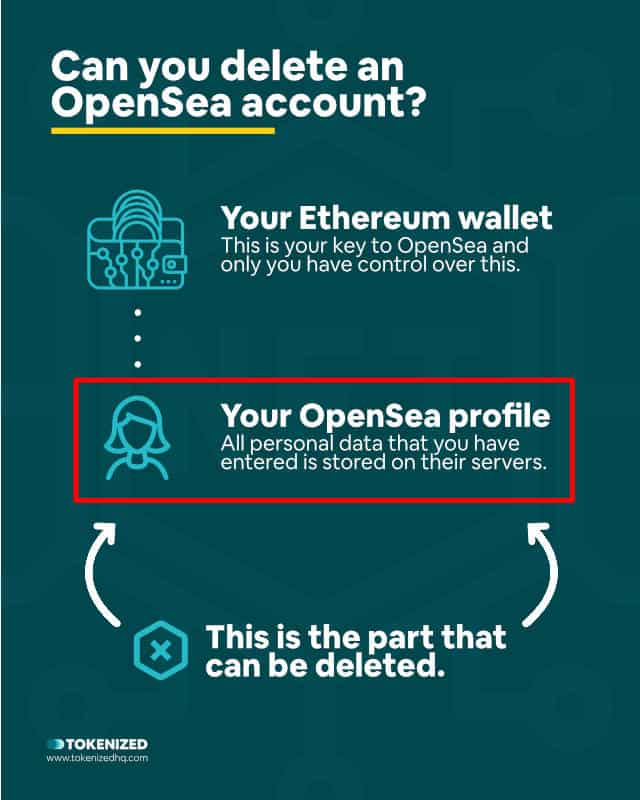 Can you delete an OpenSea account?

Your Ethereum wallet
This is your key to OpenSea and only you have control over this.

Your OpenSea profile
All personal data that you have entered is stored on their servers.

This is the part that can be deleted.

TOKENIZED
www.tokenizedhq.com