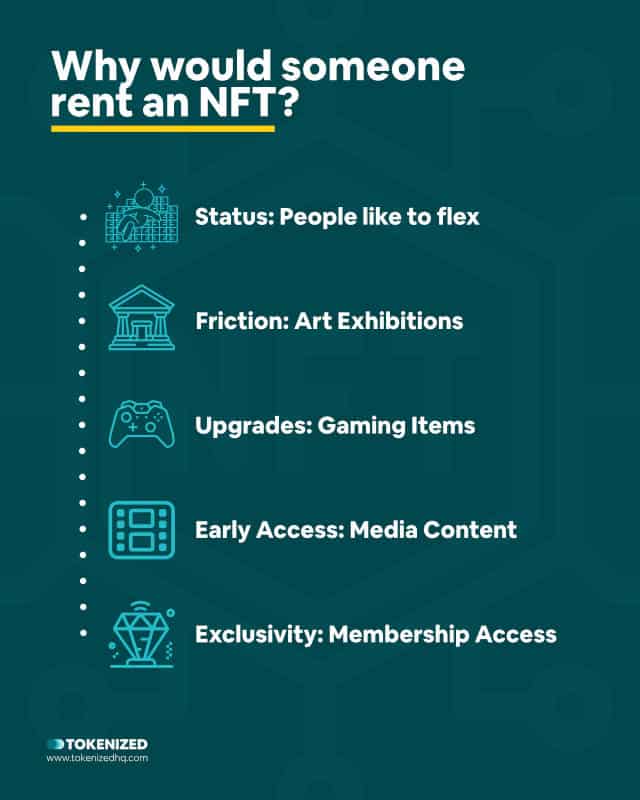 Why would someone rent an NFT?

Status: People like to flex

Friction: Art Exhibitions

Upgrades: Gaming Items

Early Access: Media Content

Exclusivity: Membership Access

TOKENIZED
www.tokenizedhq.com