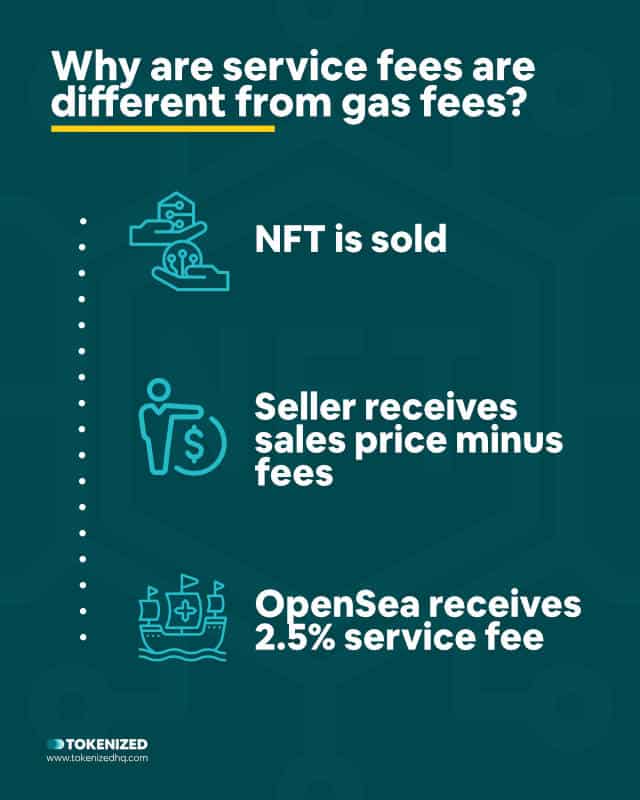 Why are service fees are different from gas fees?

NFT is sold

Seller receives sales price minus fees

OpenSea receives 2.5% service fee

TOKENIZED
www.tokenizedhq.com