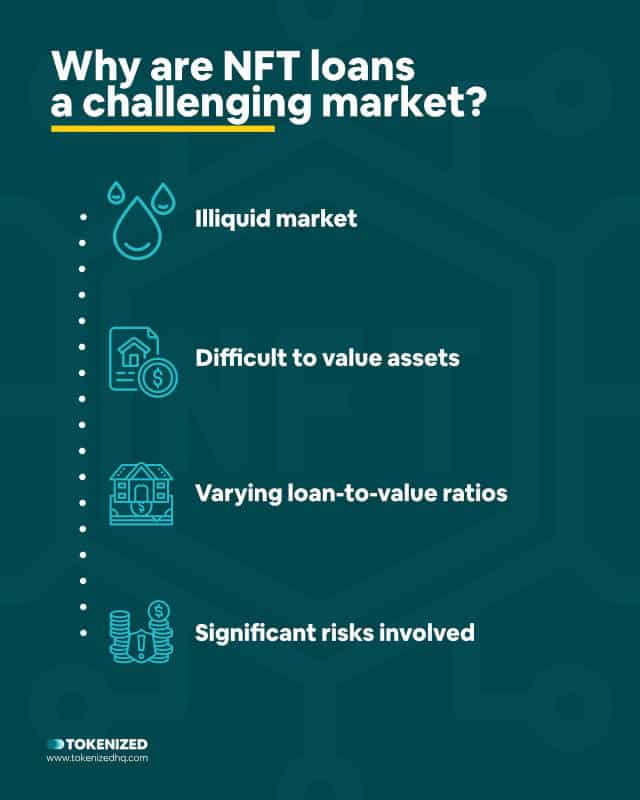 Why are NFT loans a challenging market?

Illiquid market

Difficult to value assets

Varying loan-to-value ratios

Significant risks involved

TOKENIZED
www.tokenizedhq.com