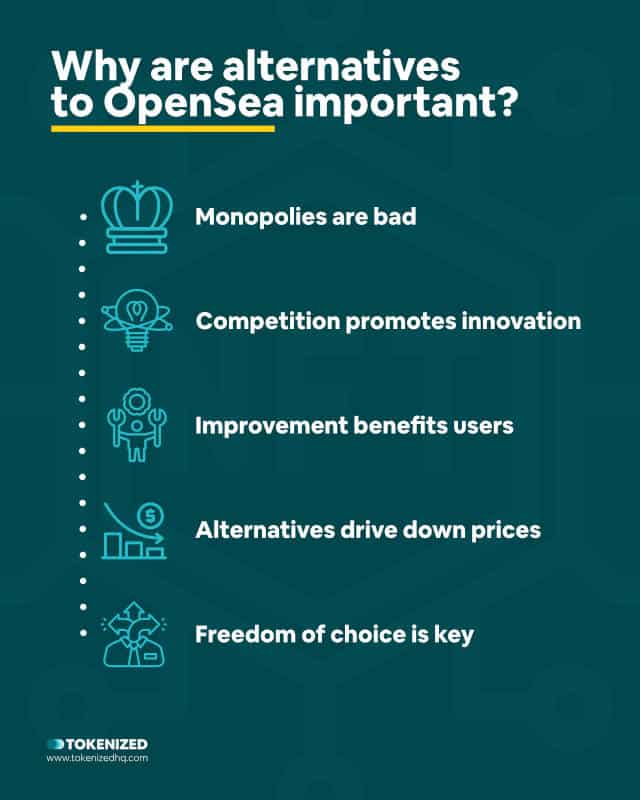 Why are alternatives to OpenSea important?

Monopolies are bad

Competition promotes innovation

Improvement benefits users

Alternatives drive down prices

Freedom of choice is key

TOKENIZED
www.tokenizedhq.com