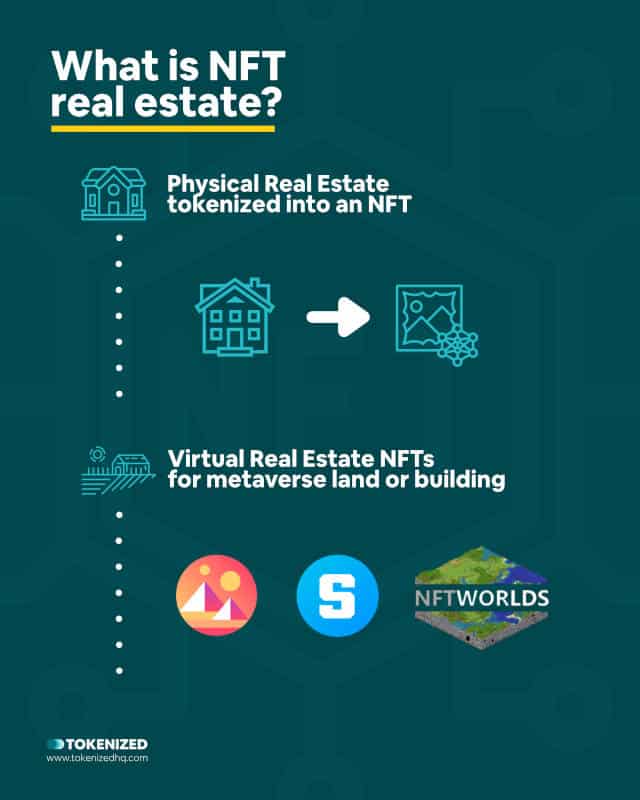 What is NFT real estate?

Physical Real Estate tokenized into an NFT

Virtual Real Estate NFTs for metaverse land or building

S

NFTWORLDS

TOKENIZED
www.tokenizedhq.com