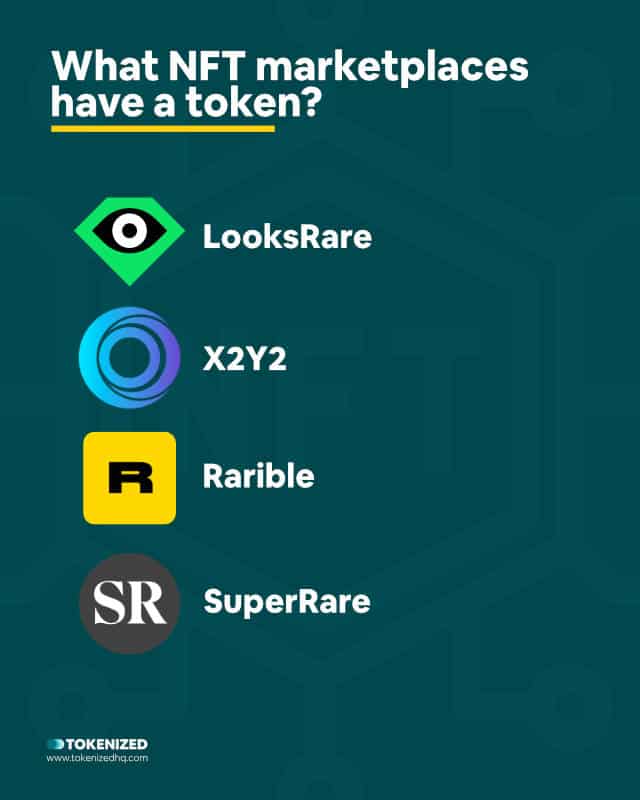 What NFT marketplaces have a token?

LooksRare

X2Y2

R

Rarible

SR

SuperRare

TOKENIZED
www.tokenizedhq.com