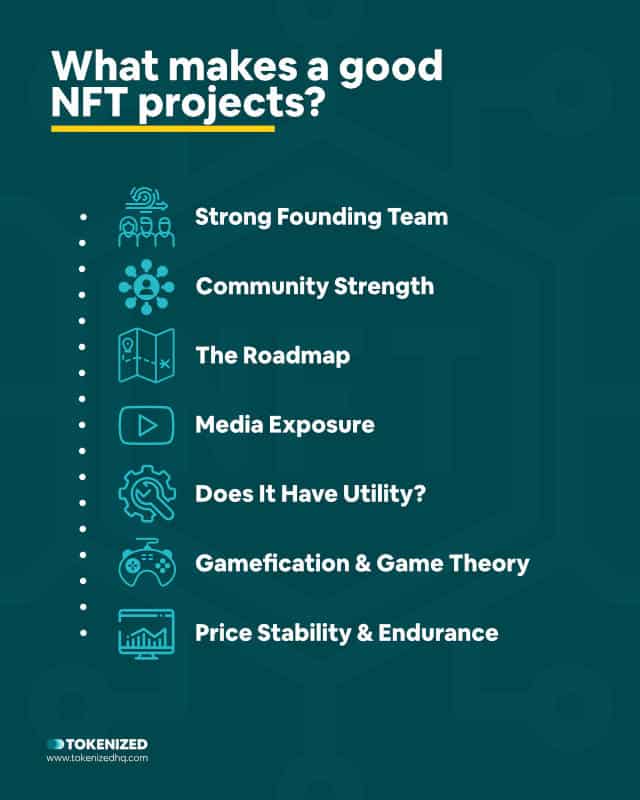 What makes a good NFT projects?

Strong Founding Team

Community Strength

The Roadmap

Media Exposure

Does It Have Utility?

Gamefication & Game Theory

Price Stability & Endurance

TOKENIZED
www.tokenizedhq.com