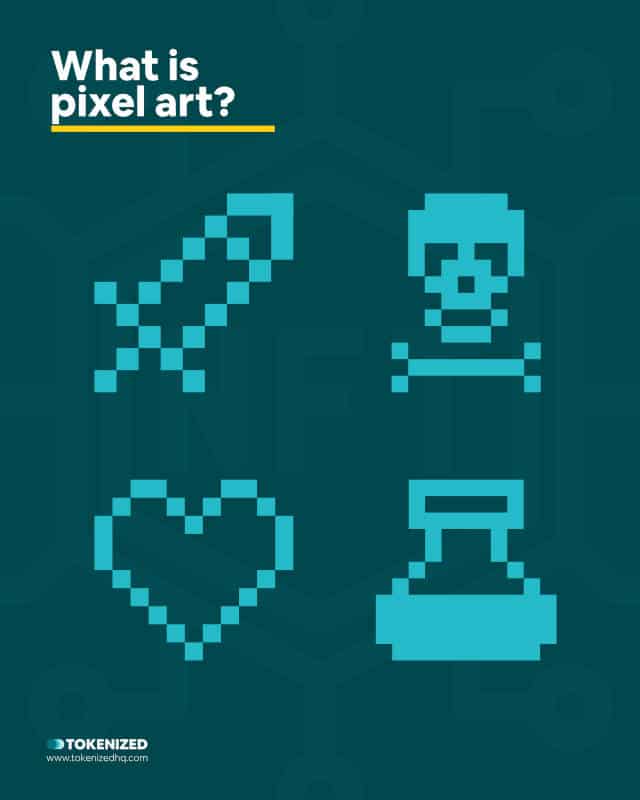 What is pixel art?

TOKENIZED
www.tokenizedhq.com