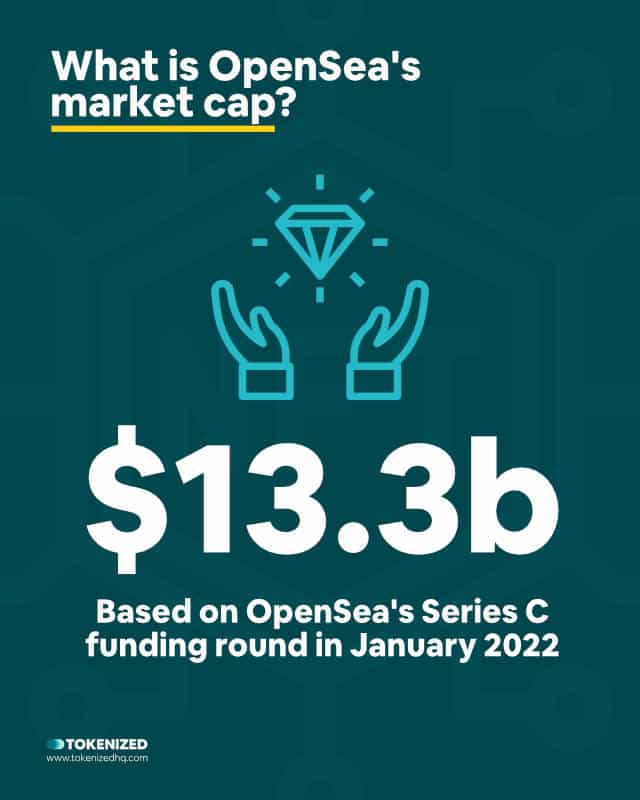 What is OpenSea's market cap?

$13.3b

Based on OpenSea's Series C funding round in January 2022

TOKENIZED
www.tokenizedhq.com