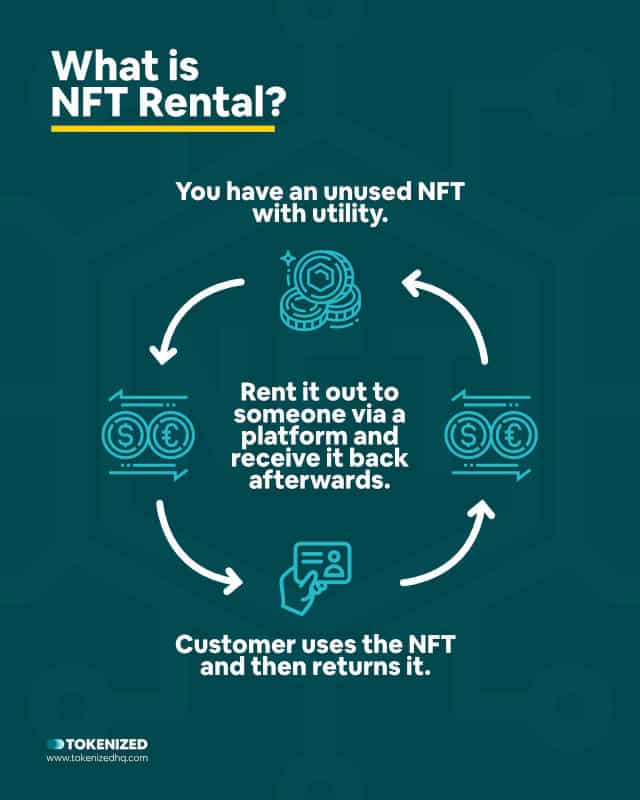 What is NFT Rental?

You have an unused NFT with utility.

Rent it out to someone via a platform and receive it back afterwards.

Customer uses the NFT and then returns it.

TOKENIZED
www.tokenizedhq.com