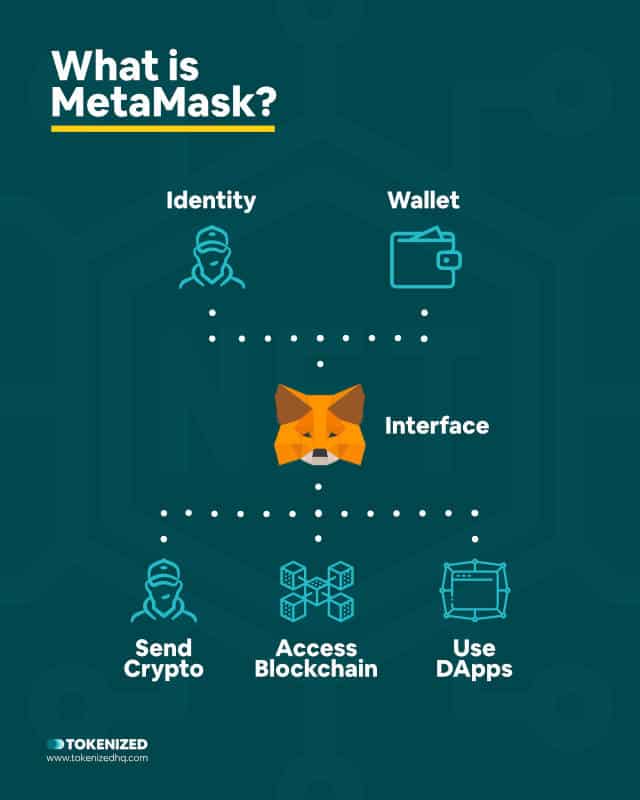 What is MetaMask?

Identity

Wallet

Interface

Send Crypto

Access Blockchain

Use DApps

TOKENIZED
www.tokenizedhq.com