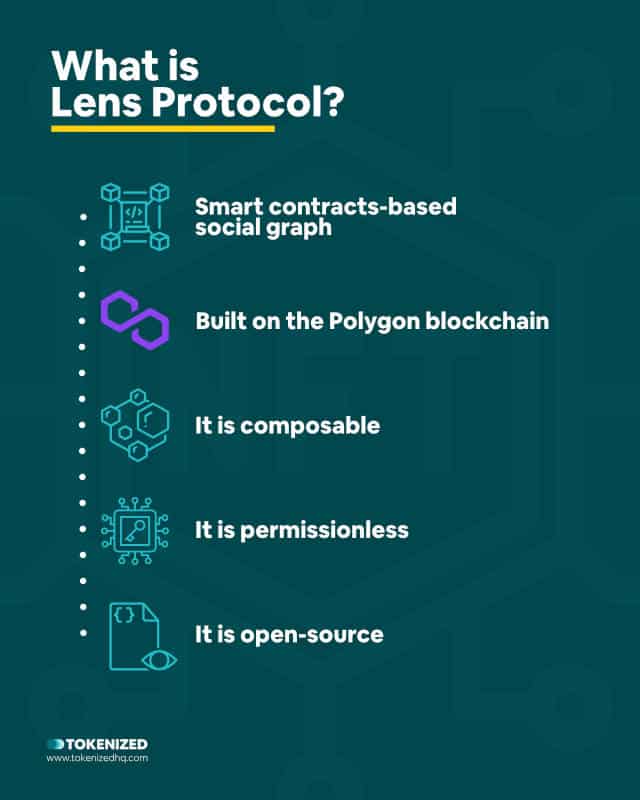 What is Lens Protocol?

Smart contracts-based social graph

Built on the Polygon blockchain

It is composable

It is permissionless

It is open-source

TOKENIZED
www.tokenizedhq.com