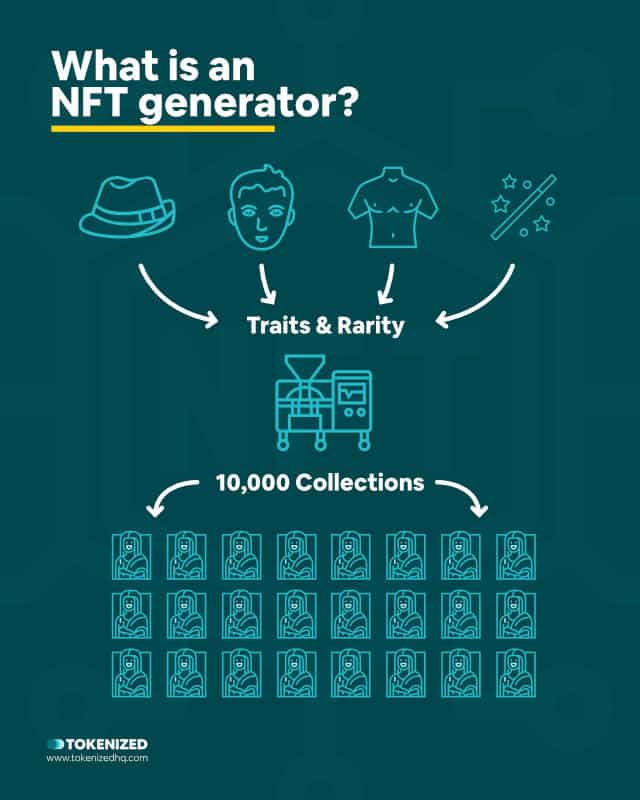 What is an NFT generator?

Traits & Rarity

10,000 Collections

TOKENIZED
www.tokenizedhq.com