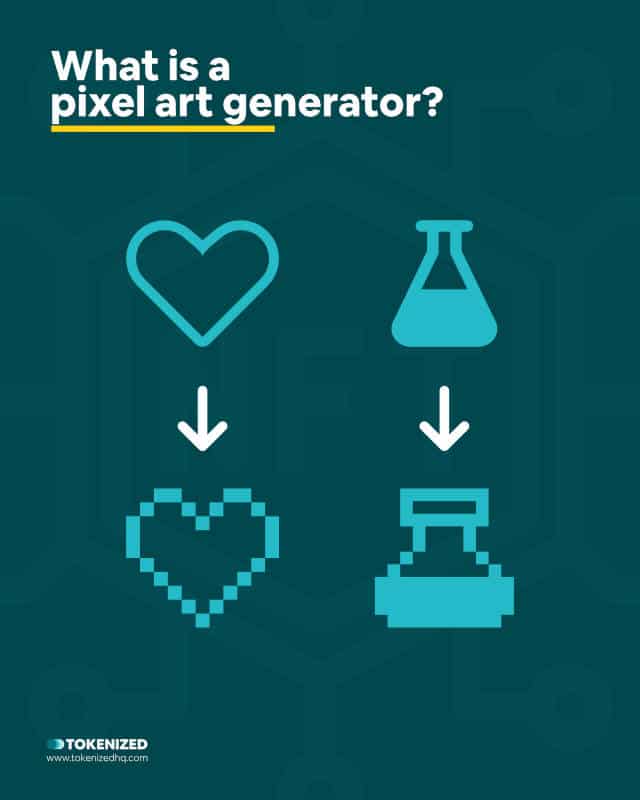 What is a pixel art generator?

TOKENIZED
www.tokenizedhq.com