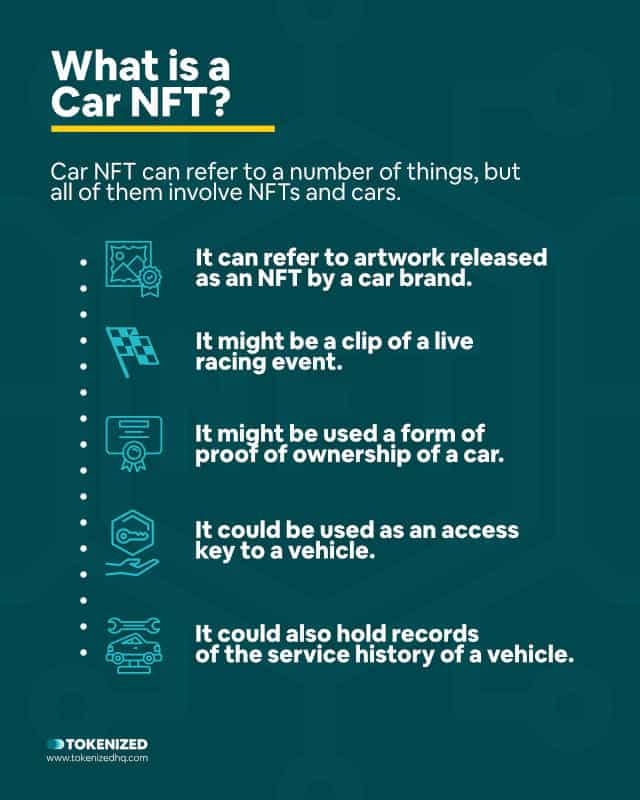 What is a Car NFT?

Car NFT can refer to a number of things, but all of them involve NFTs and cars.

It can refer to artwork released as an NFT by a car brand.

It might be a clip of a live racing event.

It might be used a form of proof of ownership of a car.

It could be used as an access key to a vehicle.

It could also hold records of the service history of a vehicle.

TOKENIZED
www.tokenizedhq.com