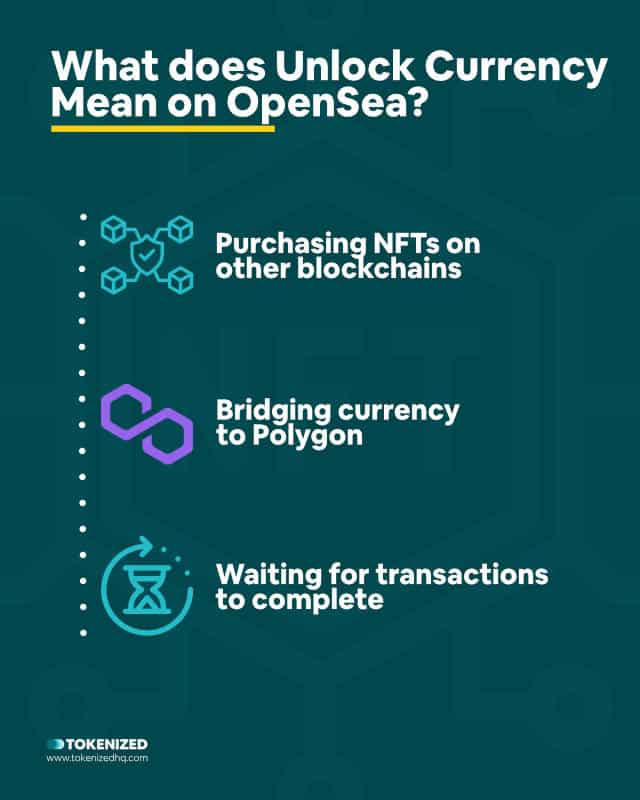 What does Unlock Currency Mean on OpenSea?

Purchasing NFTs on other blockchains

Bridging currency to Polygon

Waiting for transactions to complete

TOKENIZED
www.tokenizedhq.com