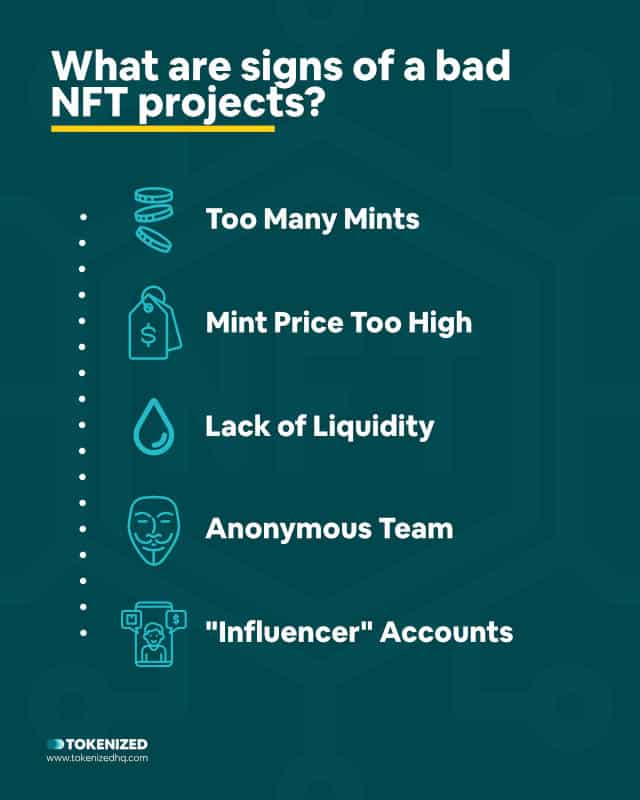 What are signs of a bad NFT projects?

Too Many Mints

$

Mint Price Too High

Lack of Liquidity

Anonymous Team

$

"Influencer" Accounts

TOKENIZED
www.tokenizedhq.com