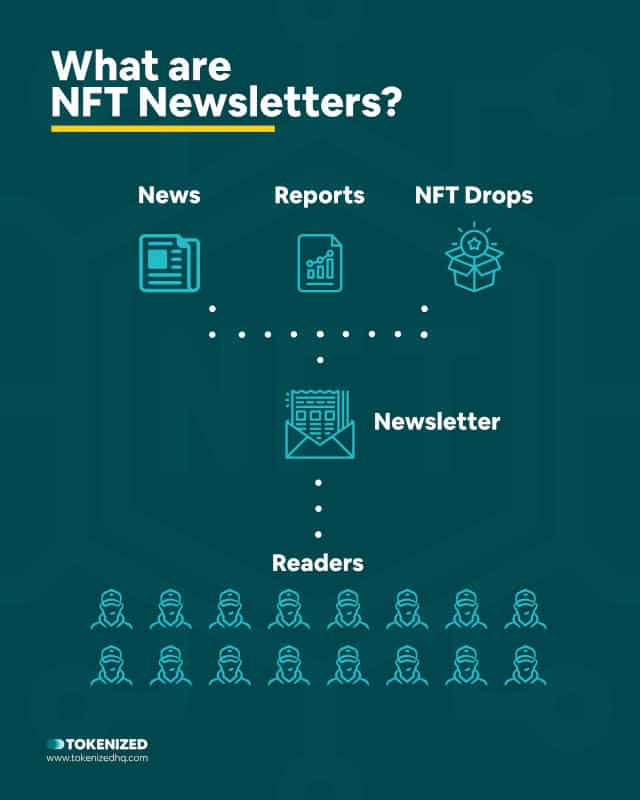 What are NFT Newsletters?

News

Reports

NFT Drops

Newsletter

Readers

TOKENIZED
www.tokenizedhq.com