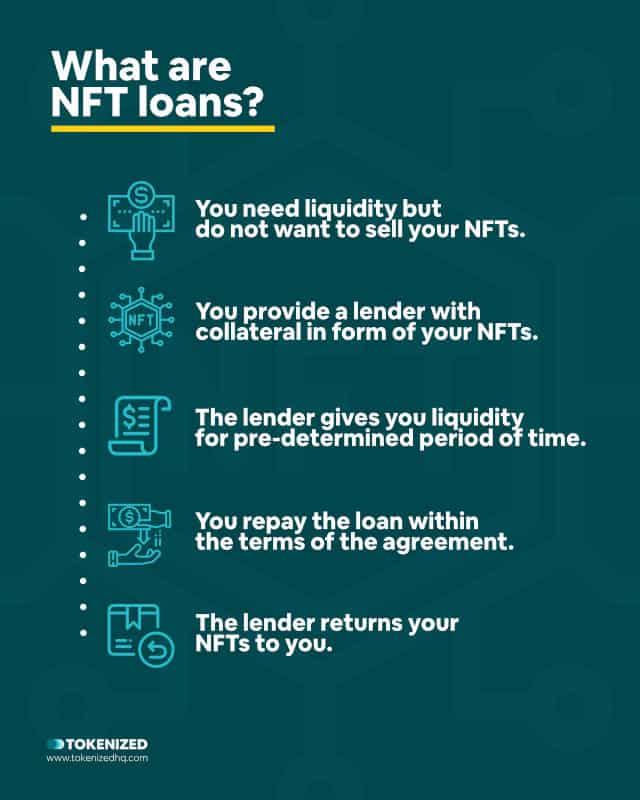 What are NFT loans?

You need liquidity but do not want to sell your NFTs.

NFT

You provide a lender with collateral in form of your NFTs.

The lender gives you liquidity for pre-determined period of time.

You repay the loan within the terms of the agreement.

The lender returns your NFTs to you.

TOKENIZED
www.tokenizedhq.com