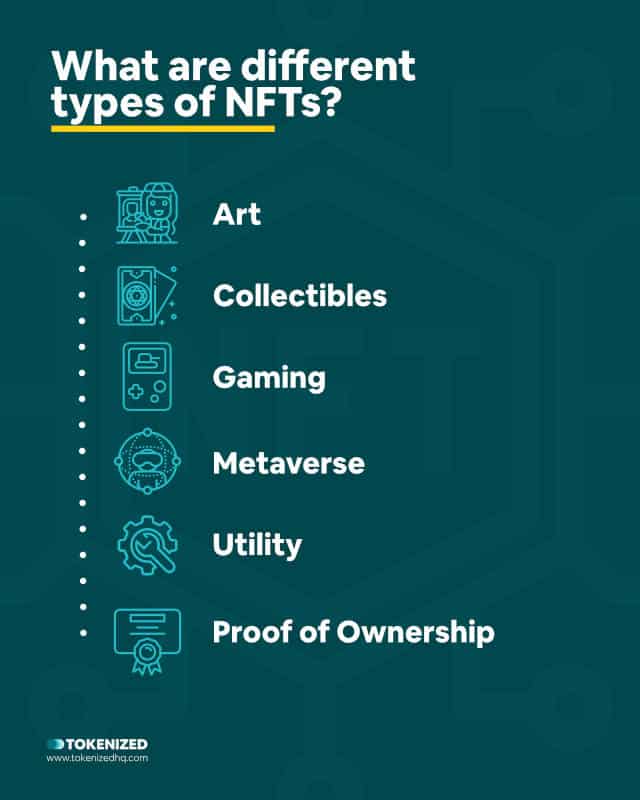 What are different types of NFTs?

Art

Collectibles

Gaming

Metaverse

Utility

Proof of Ownership

TOKENIZED
www.tokenizedhq.com