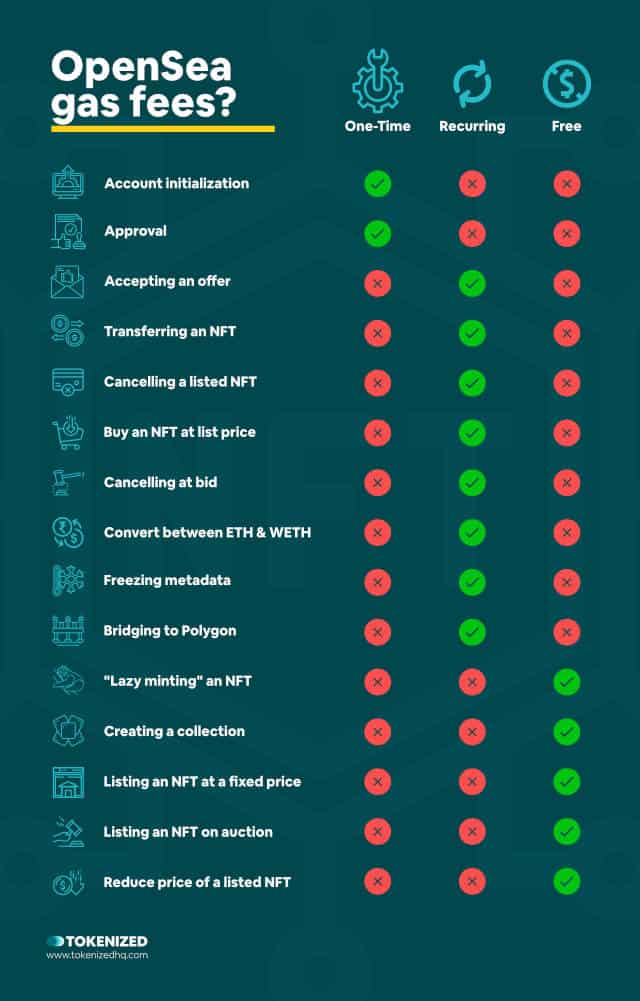 OpenSea gas fees?

| | One-Time | Recurring | Free |
|---|---|---|---|
| Account initialization | ✓ | ✗ | ✗ |
| Approval | ✓ | ✗ | ✗ |
| Accepting an offer | ✗ | ✓ | ✗ |
| Transferring an NFT | ✗ | ✓ | ✗ |
| Cancelling a listed NFT | ✗ | ✓ | ✗ |
| Buy an NFT at list price | ✗ | ✓ | ✗ |
| Cancelling at bid | ✗ | ✓ | ✗ |
| Convert between ETH & WETH | ✗ | ✓ | ✗ |
| Freezing metadata | ✗ | ✓ | ✗ |
| Bridging to Polygon | ✗ | ✓ | ✗ |
| "Lazy minting" an NFT | ✗ | ✗ | ✓ |
| Creating a collection | ✗ | ✗ | ✓ |
| Listing an NFT at a fixed price | ✗ | ✗ | ✓ |
| Listing an NFT on auction | ✗ | ✗ | ✓ |
| Reduce price of a listed NFT | ✗ | ✗ | ✓ |

TOKENIZED
www.tokenizedhq.com