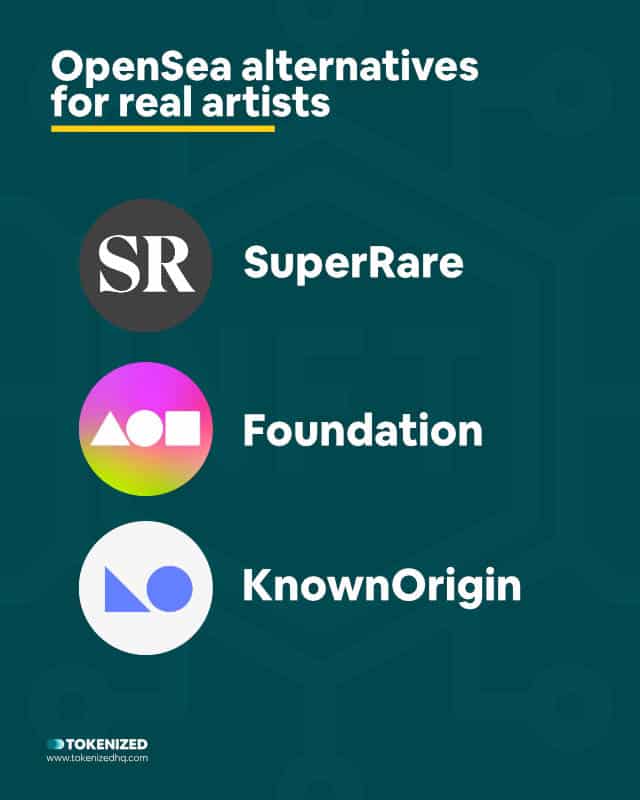 OpenSea alternatives for real artists

SR

SuperRare

Foundation

KnownOrigin

TOKENIZED
www.tokenizedhq.com