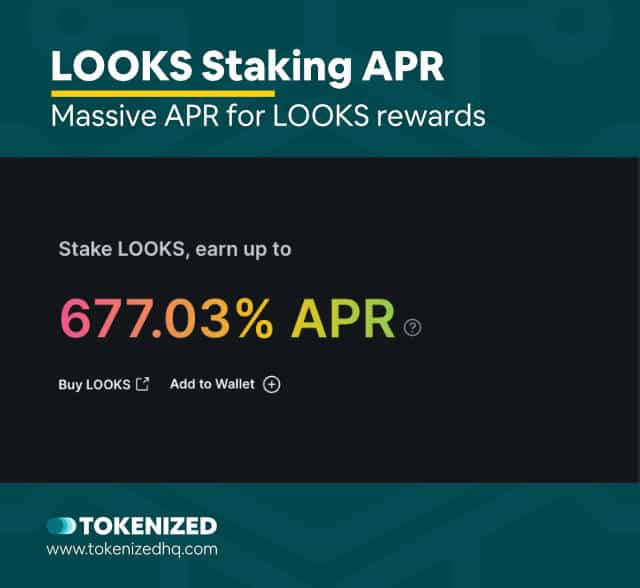 LOOKS Staking APR
Massive APR for LOOKS rewards

Stake LOOKS, earn up to

677.03% APR

Buy LOOKS Add to Wallet

TOKENIZED
www.tokenizedhq.com