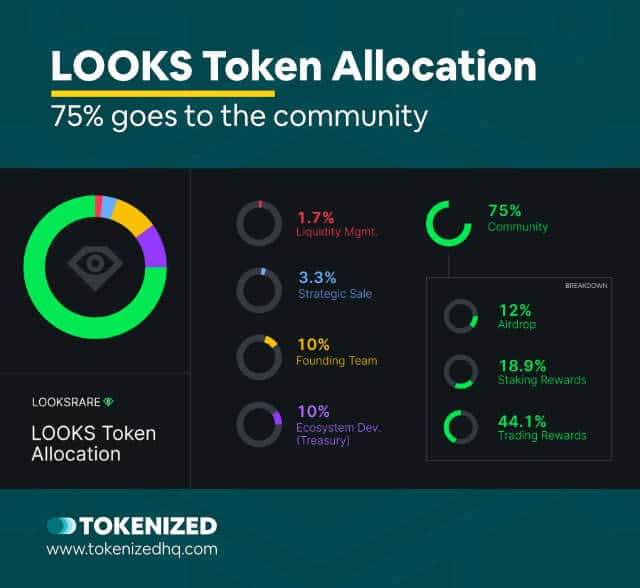 LOOKS Token Allocation

75% goes to the community

LOOKSRARE

LOOKS Token Allocation

1.7%
Liquidity Mgmt.

3.3%
Strategic Sale

10%
Founding Team

10%
Ecosystem Dev. (Treasury)

75%
Community

BREAKDOWN

12%
Airdrop

18.9%
Staking Rewards

44.1%
Trading Rewards

TOKENIZED
www.tokenizedhq.com