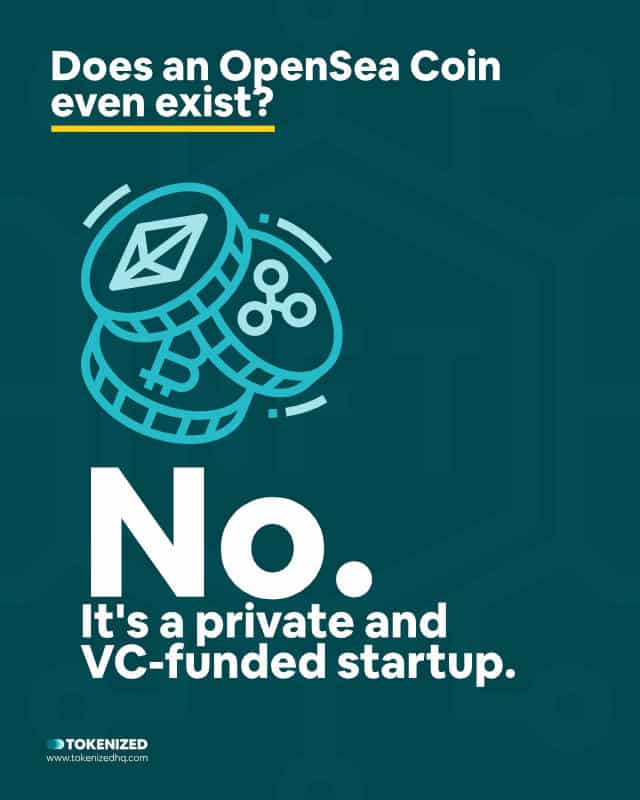 Does an OpenSea Coin even exist?

No.

It's a private and VC-funded startup.

TOKENIZED
www.tokenizedhq.com