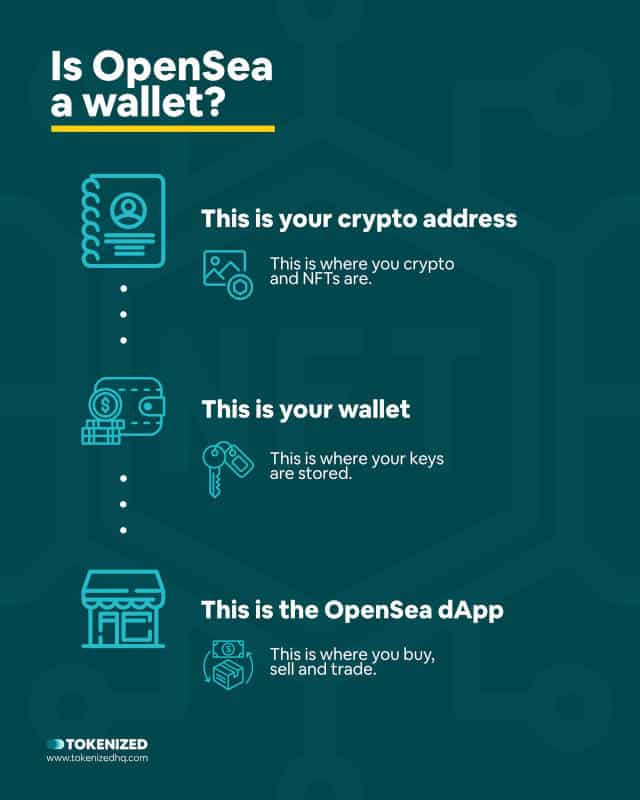 Is OpenSea a wallet?

This is your crypto address

This is where you crypto and NFTs are.

This is your wallet

This is where your keys are stored.

This is the OpenSea dApp

This is where you buy, sell and trade.

TOKENIZED
www.tokenizedhq.com