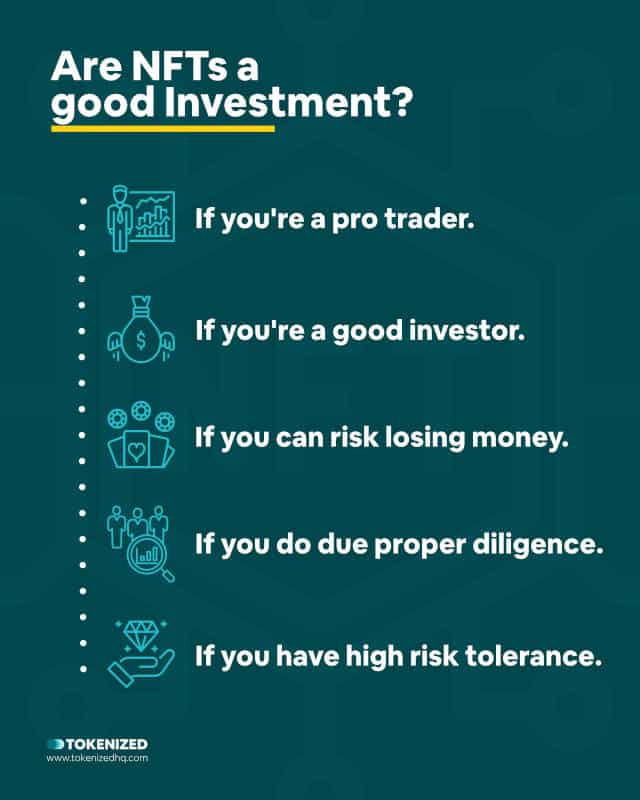 Are NFTs a good Investment?

If you're a pro trader.

If you're a good investor.

If you can risk losing money.

If you do due proper diligence.

If you have high risk tolerance.

TOKENIZED
www.tokenizedhq.com