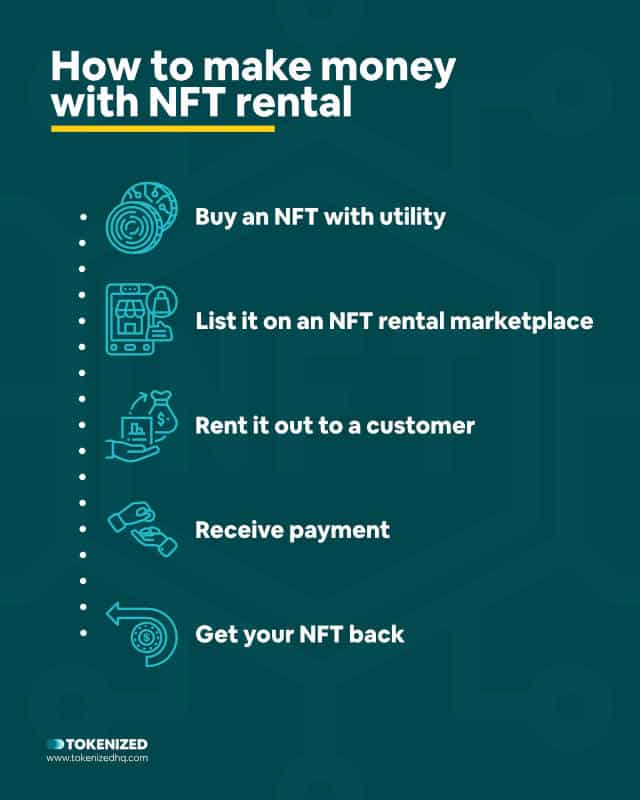 How to make money with NFT rental

Buy an NFT with utility

List it on an NFT rental marketplace

Rent it out to a customer

Receive payment

Get your NFT back

TOKENIZED
www.tokenizedhq.com