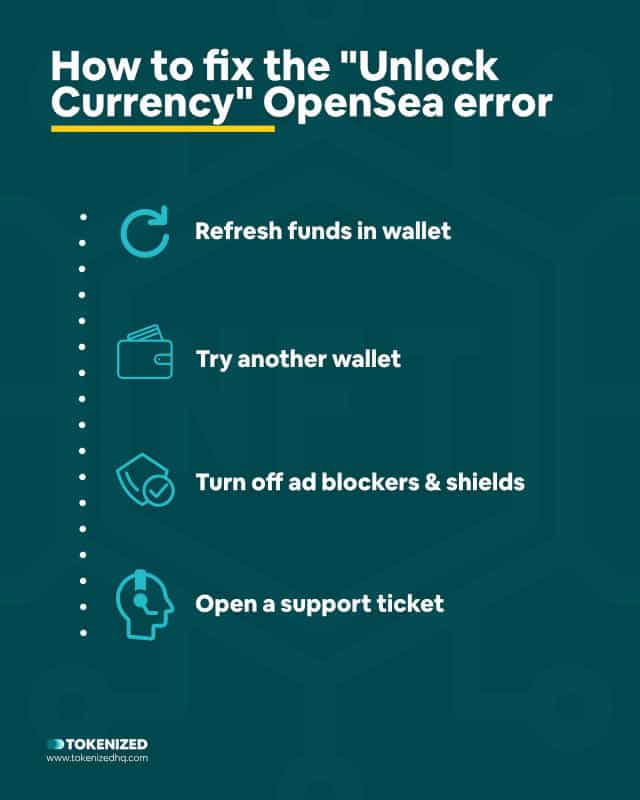 How to fix the "Unlock Currency" OpenSea error

Refresh funds in wallet

Try another wallet

Turn off ad blockers & shields

Open a support ticket

TOKENIZED
www.tokenizedhq.com