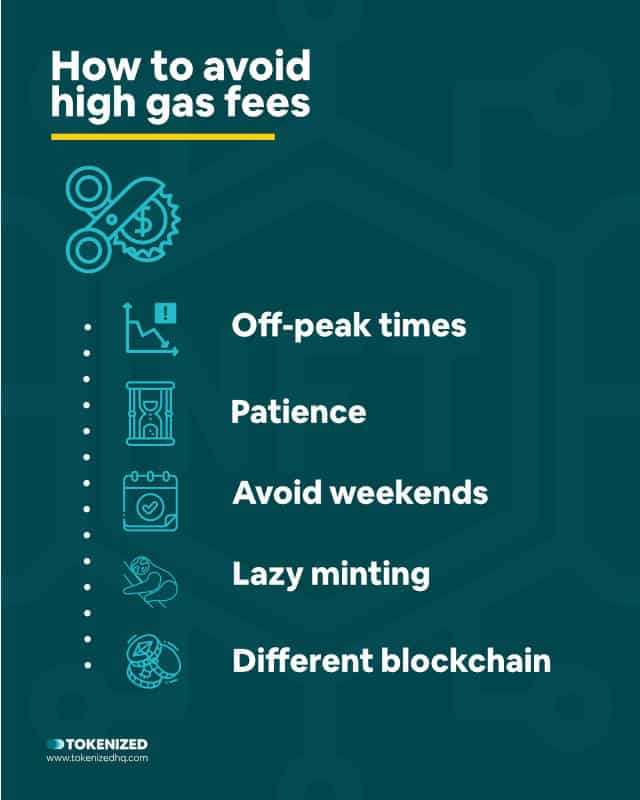 How to avoid high gas fees

Off-peak times

Patience

Avoid weekends

Lazy minting

Different blockchain

TOKENIZED
www.tokenizedhq.com