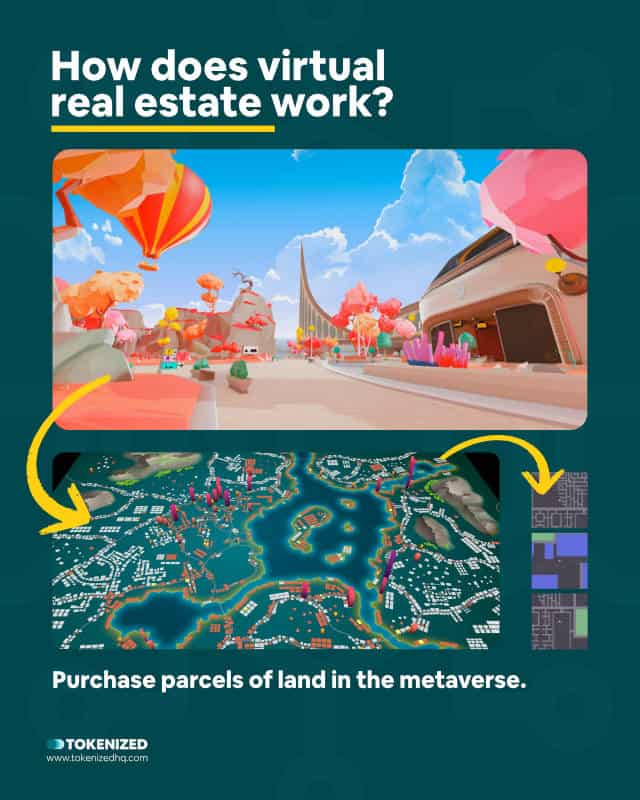 How does virtual real estate work?

Purchase parcels of land in the metaverse.

TOKENIZED
www.tokenizedhq.com