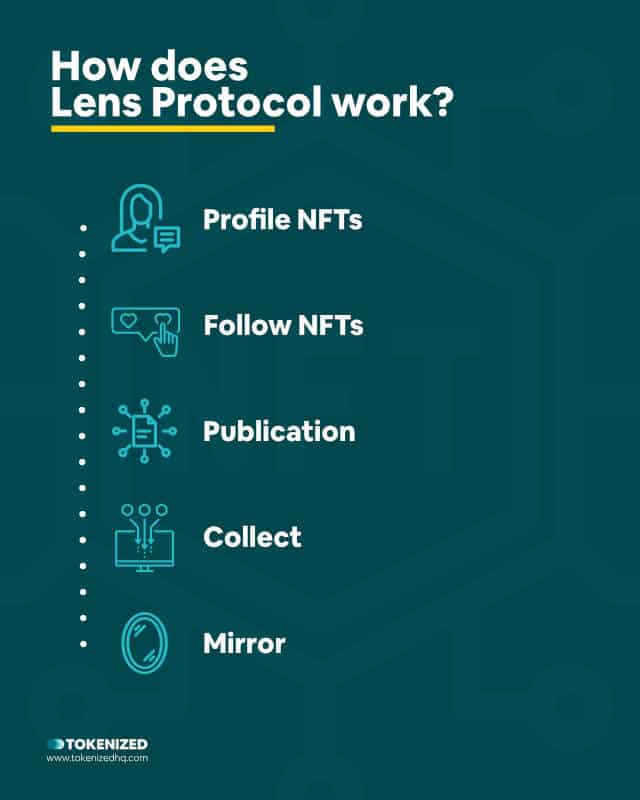 How does
Lens Protocol work?

Profile NFTs

Follow NFTs

Publication

Collect

Mirror

TOKENIZED
www.tokenizedhq.com