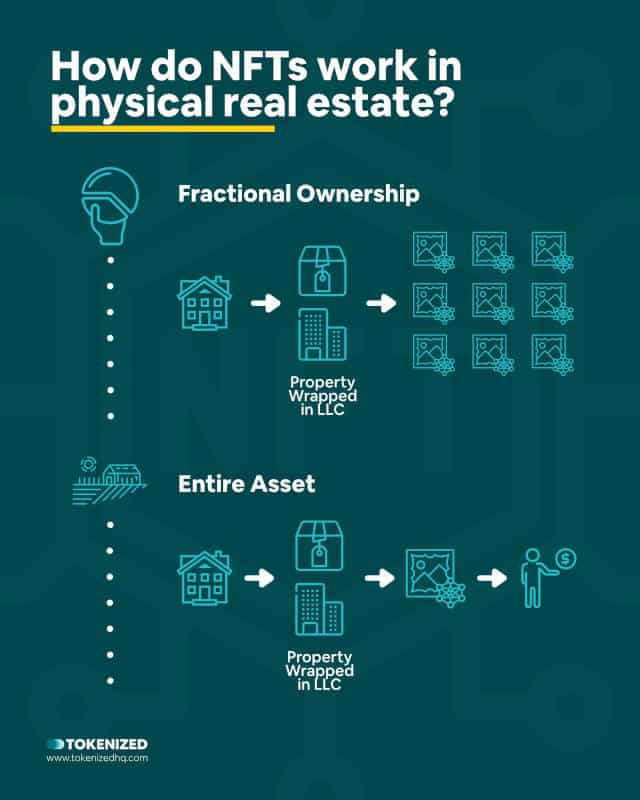 How do NFTs work in physical real estate?

Fractional Ownership

Property Wrapped in LLC

Entire Asset

Property Wrapped in LLC

TOKENIZED
www.tokenizedhq.com