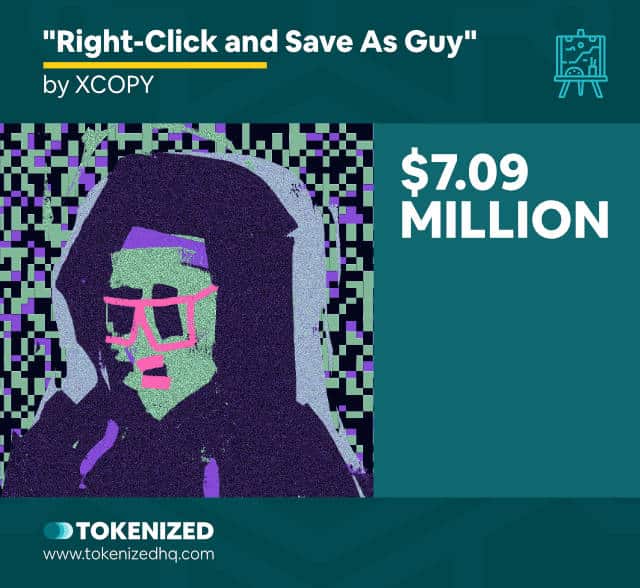 "Right-Click and Save As Guy"
by XCOPY

$7.09 MILLION

TOKENIZED
www.tokenizedhq.com