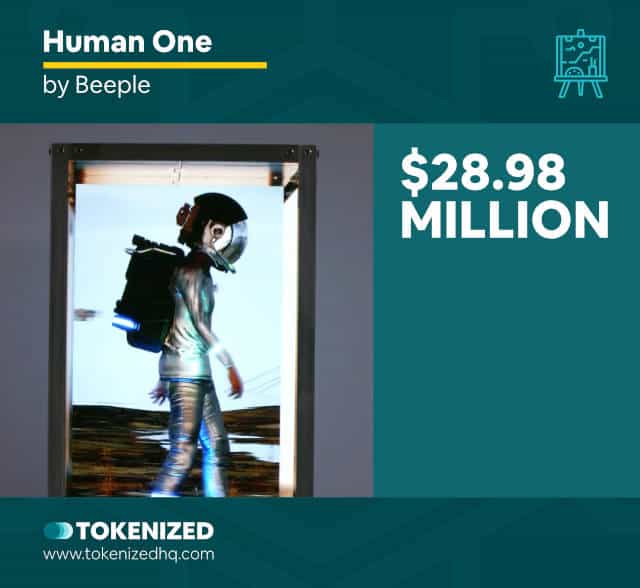 Human One

by Beeple

$28.98 MILLION

TOKENIZED

www.tokenizedhq.com